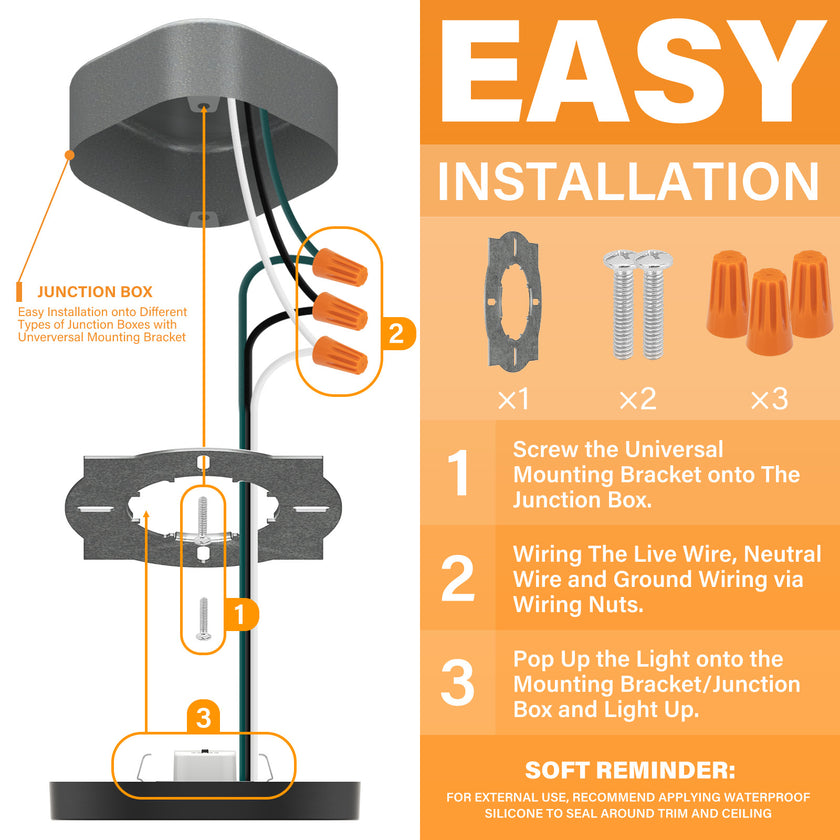 JUNCTION BOX
Easy Installation onto Different Types of Junction Boxes with Unverversal Mounting Bracket

2

1

3

EASY
INSTALLATION

×1 ×2 ×3

1 Screw the Universal Mounting Bracket onto The Junction Box.

2 Wiring The Live Wire, Neutral Wire and Ground Wiring via Wiring Nuts.

3 Pop Up the Light onto the Mounting Bracket/Junction Box and Light Up.

SOFT REMINDER:
FOR EXTERNAL USE, RECOMMEND APPLYING WATERPROOF SILICONE TO SEAL AROUND TRIM AND CEILING